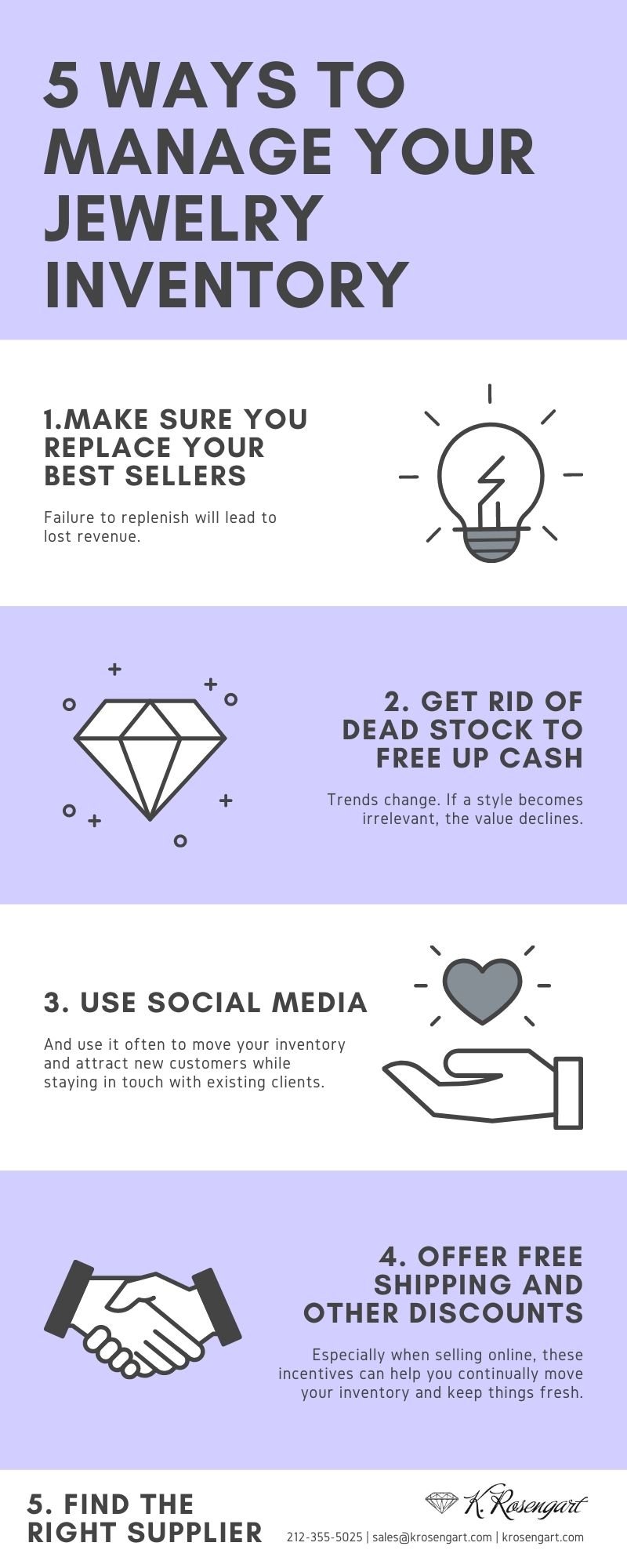 5 WAYS TO MANAGE YOUR JEWELRY INVENTORY

1.MAKE SURE YOU REPLACE YOUR BEST SELLERS

Failure to replenish will lead to lost revenue.

2. GET RID OF DEAD STOCK TO FREE UP CASH

Trends change. If a style becomes irrelevant, the value declines.

3. USE SOCIAL MEDIA

And use it often to move your inventory and attract new customers while staying in touch with existing clients.

4. OFFER FREE SHIPPING AND OTHER DISCOUNTS

Especially when selling online, these incentives can help you continually move your inventory and keep things fresh.

5. FIND THE RIGHT SUPPLIER

K. Rosengart

212-355-5025 | sales@krosengart.com | krosengart.com